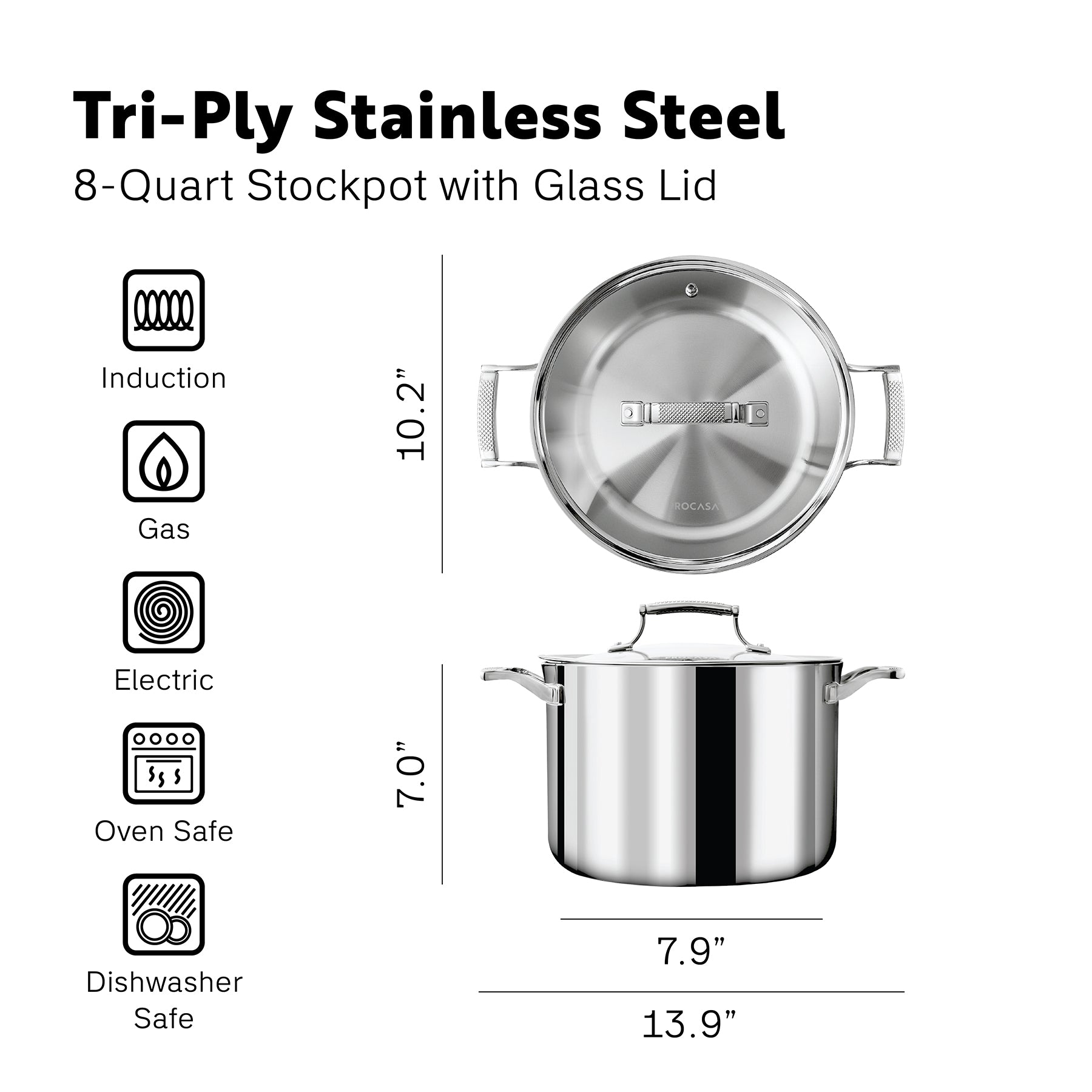 Tri-Ply Stainless Steel
8-Quart Stockpot with Glass Lid

Induction

Gas

Electric

Oven Safe

Dishwasher Safe

10.2”

ROCASA

7.0”

7.9”

13.9”